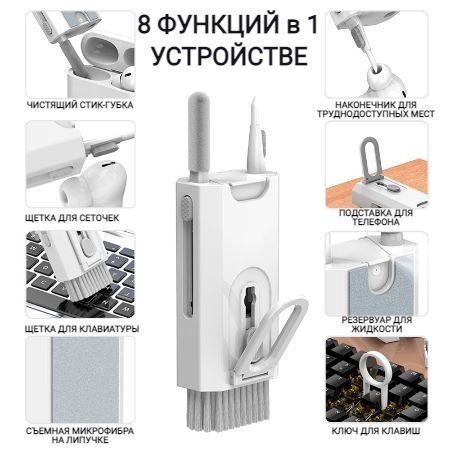 8 ФУНКЦИЙ в 1 УСТРОЙСТВЕ

ЧИСТЯЩИЙ СТИК-ГУБКА

ЩЕТКА ДЛЯ СЕТОЧЕК

ЩЕТКА ДЛЯ КЛАВИАТУРЫ

СЪЕМНАЯ МИКРОФИБРА НА ЛИПУЧКЕ

НАКОНЕЧНИК ДЛЯ ТРУДНОДОСТУПНЫХ МЕСТ

ПОДСТАВКА ДЛЯ ТЕЛЕФОНА

РЕЗЕРВУАР ДЛЯ ЖИДКОСТИ

КЛЮЧ ДЛЯ КЛАВИШ