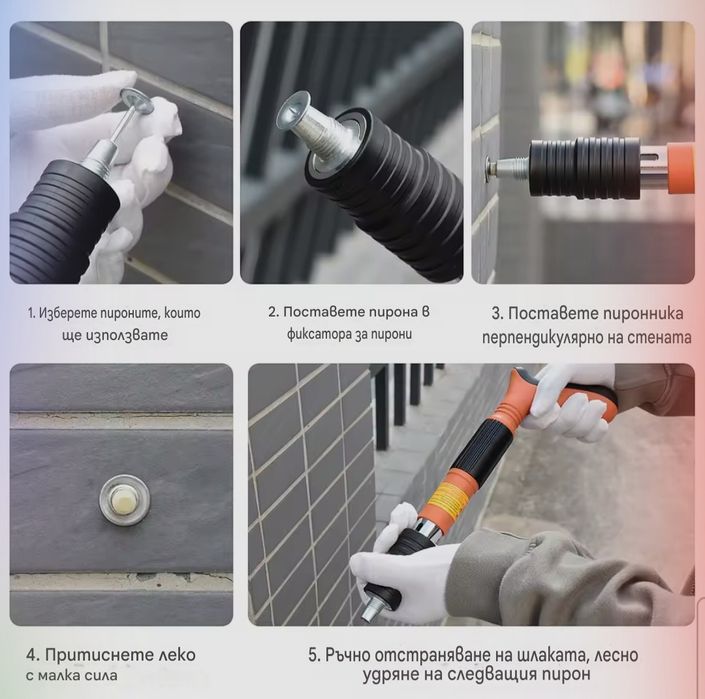 1. Изберете пироните, които ще използвате

2. Поставете пирона в фиксатора за пирони

3. Поставете пиронника перпендикулярно на стената

4. Притиснете леко с малка сила

5. Ръчно отстраняване на шлаката, лесно удряне на следващия пирон