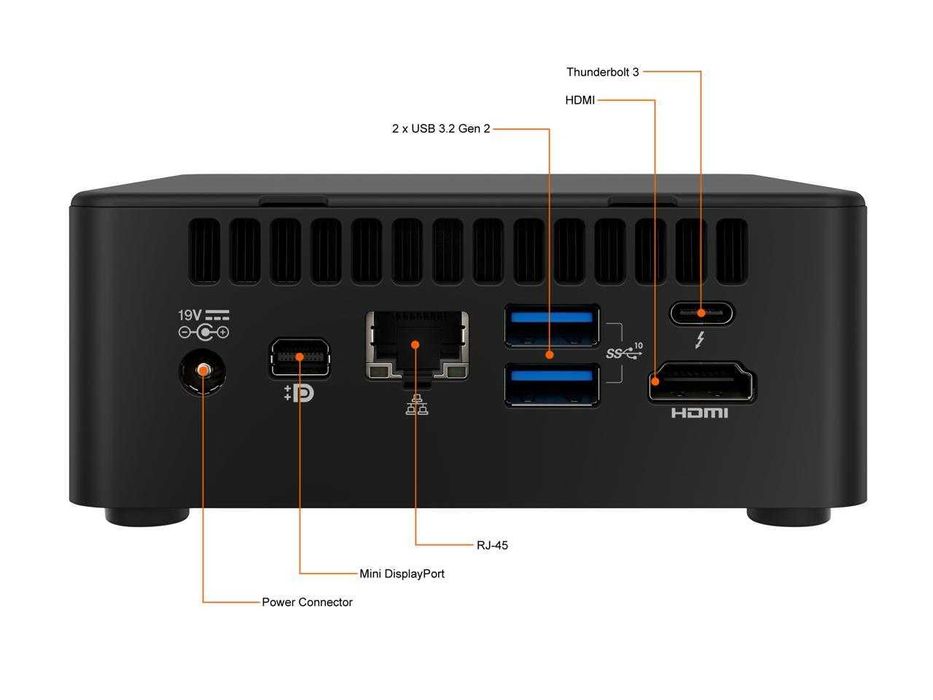 Thunderbolt 3

HDMI

2 x USB 3.2 Gen 2

19V

SS 10

HDMI

RJ-45

Mini DisplayPort

Power Connector