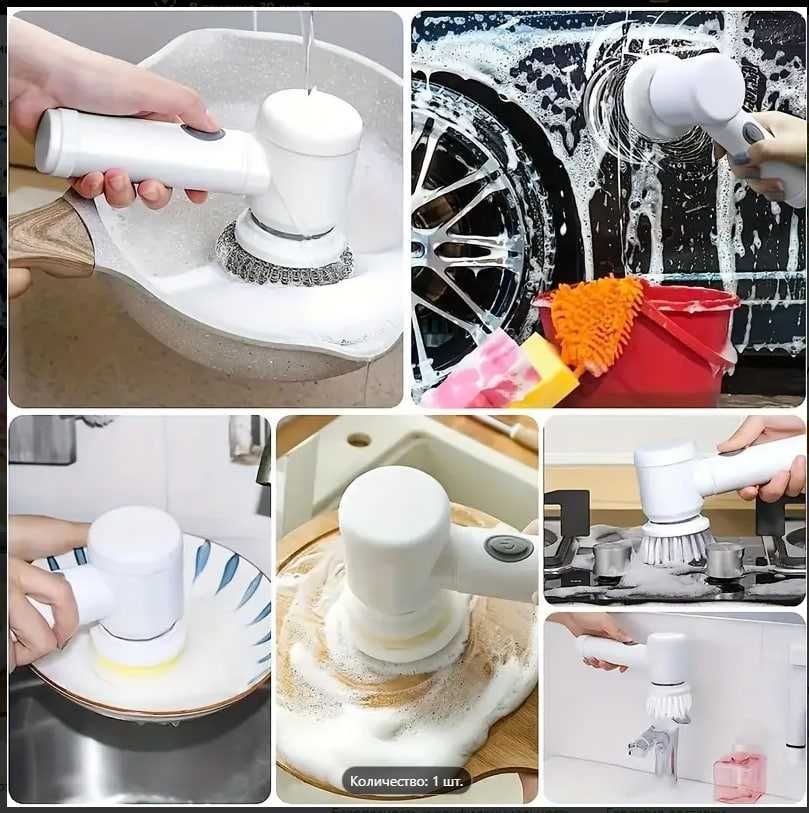 Количество: 1 шт.