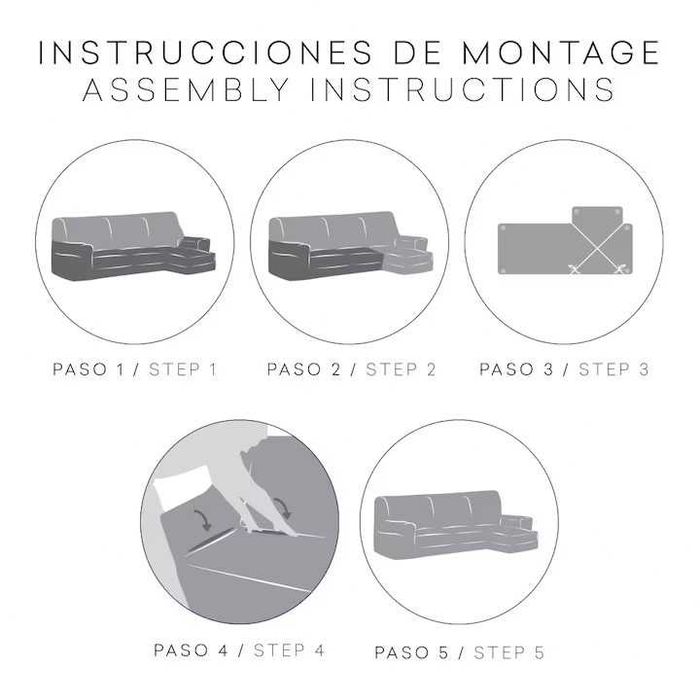 INSTRUCCIONES DE MONTAGE
ASSEMBLY INSTRUCTIONS

PASO 1 / STEP 1

PASO 2 / STEP 2

PASO 3 / STEP 3

PASO 4 / STEP 4

PASO 5 / STEP 5