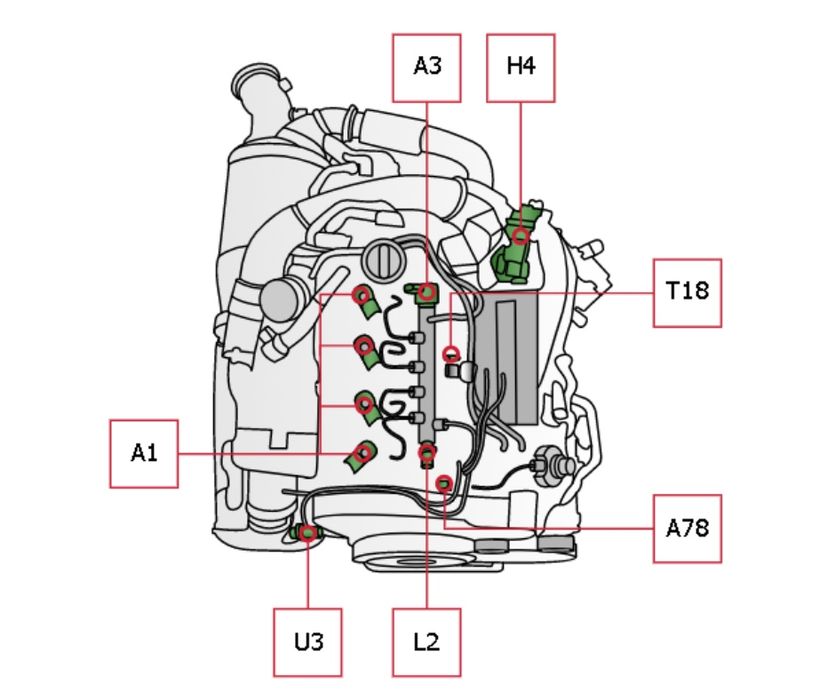 A3
H4
T18
A1
A78
U3
L2