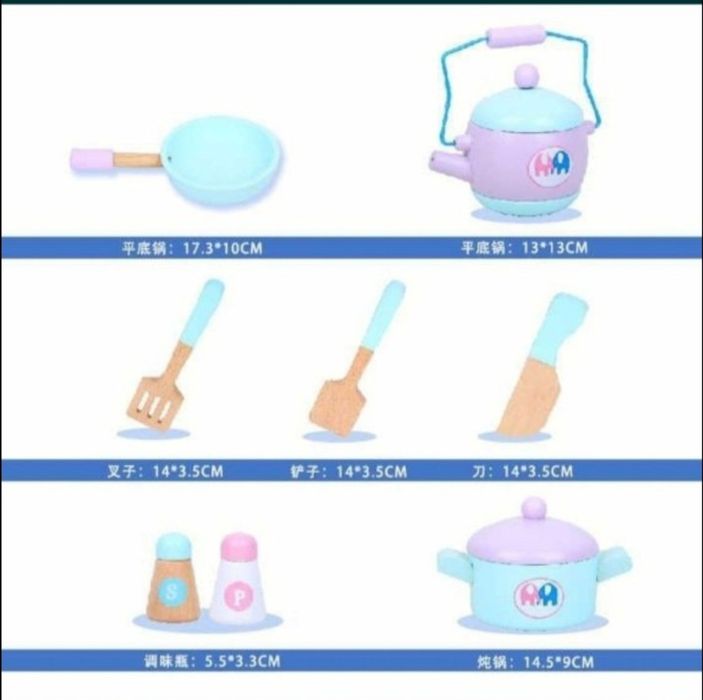 平底锅：17.3*10CM

平底锅：13*13CM

叉子：14*3.5CM

铲子：14*3.5CM

刀：14*3.5CM

S

P

调味瓶：5.5*3.3CM

炖锅：14.5*9CM