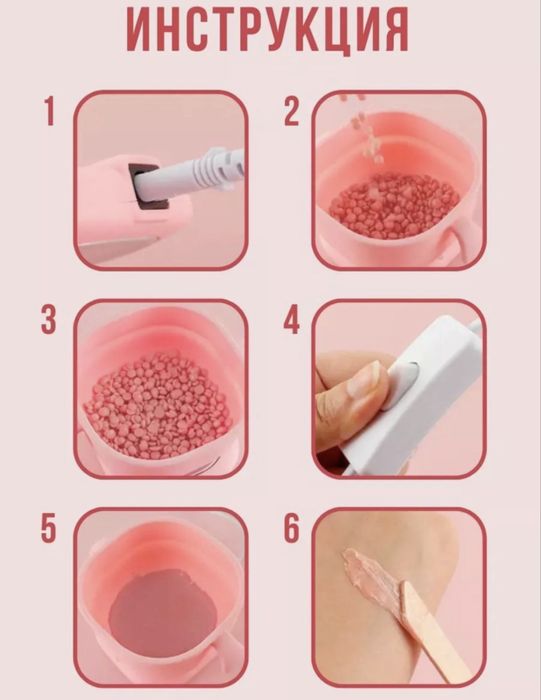 ИНСТРУКЦИЯ

1

2

3

4

5

6