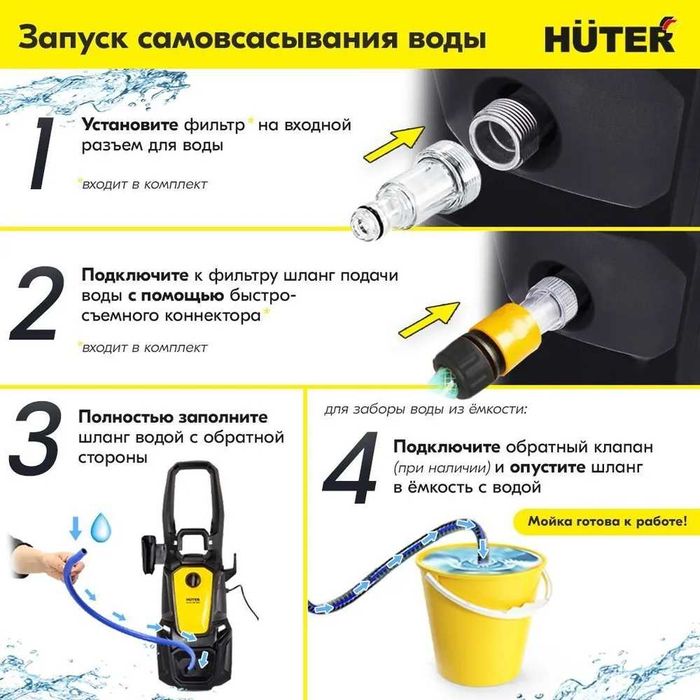 Запуск самовсасывания воды

HÜTER

1 Установите фильтр* на входной разъем для воды

*входит в комплект

2 Подключите к фильтру шланг подачи воды с помощью быстросъемного коннектора*

*входит в комплект

3 Полностью заполните шланг водой с обратной стороны

HUTER

для заборы воды из ёмкости:

4 Подключите обратный клапан (при наличии) и опустите шланг в ёмкость с водой

Мойка готова к работе!