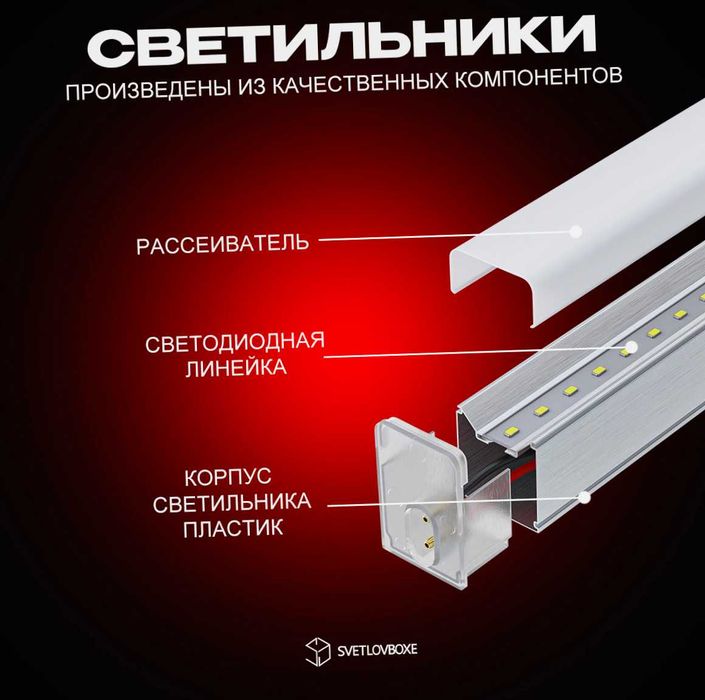 СВЕТИЛЬНИКИ
ПРОИЗВЕДЕНЫ ИЗ КАЧЕСТВЕННЫХ КОМПОНЕНТОВ

РАССЕИВАТЕЛЬ

СВЕТОДИОДНАЯ ЛИНЕЙКА

КОРПУС СВЕТИЛЬНИКА ПЛАСТИК

SVETLOVBOXE