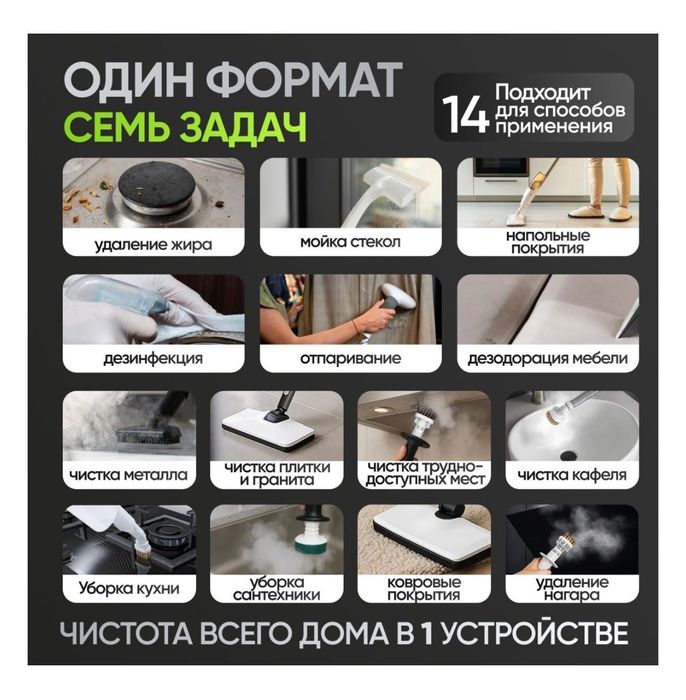 ОДИН ФОРМАТ
СЕМЬ ЗАДАЧ

14 Подходит для способов применения

удаление жира

мойка стекол

напольные покрытия

дезинфекция

отпаривание

дезодорация мебели

чистка металла

чистка плитки и гранита

чистка трудно-доступных мест

чистка кафеля

Уборка кухни

уборка сантехники

ковровые покрытия

удаление нагара

ЧИСТОТА ВСЕГО ДОМА В 1 УСТРОЙСТВЕ