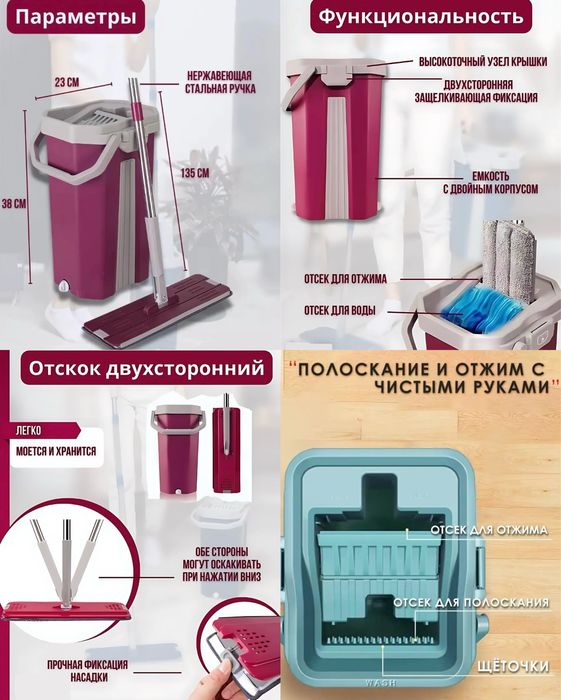 Параметры

23 СМ

НЕРЖАВЕЮЩАЯ СТАЛЬНАЯ РУЧКА

135 СМ

38 СМ

Функциональность

ВЫСОКОТОЧНЫЙ УЗЕЛ КРЫШКИ

ДВУХСТОРОННЯЯ ЗАЩЕЛКИВАЮЩАЯ ФИКСАЦИЯ

ЕМКОСТЬ С ДВОЙНЫМ КОРПУСОМ

ОТСЕК ДЛЯ ОТЖИМА

ОТСЕК ДЛЯ ВОДЫ

Отскок двухсторонний

ЛЕГКО

МОЕТСЯ И ХРАНИТСЯ

ОБЕ СТОРОНЫ МОГУТ ОСКАКИВАТЬ ПРИ НАЖАТИИ ВНИЗ

ПРОЧНАЯ ФИКСАЦИЯ НАСАДКИ

"ПОЛОСКАНИЕ И ОТЖИМ С ЧИСТЫМИ РУКАМИ"

ОТСЕК ДЛЯ ОТЖИМА

ОТСЕК ДЛЯ ПОЛОСКАНИЯ

ЩЁТОЧКИ

WASH