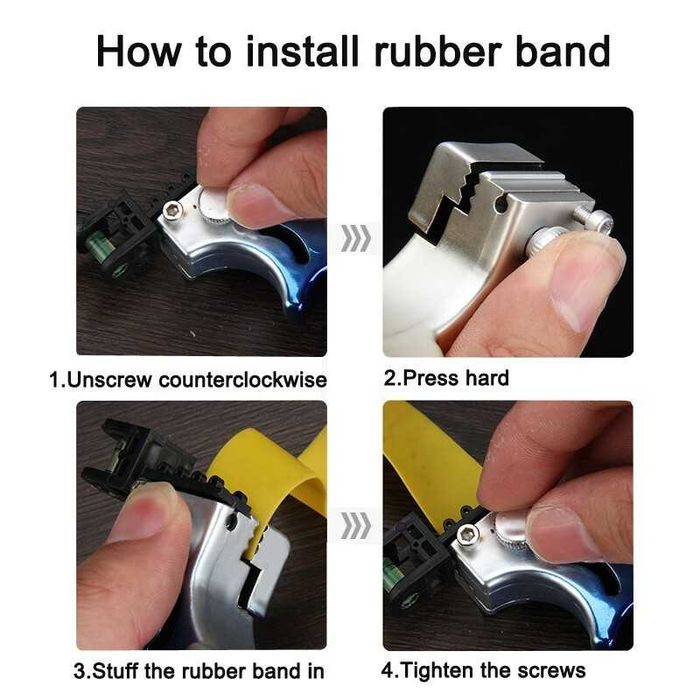 How to install rubber band

1.Unscrew counterclockwise

2.Press hard

3.Stuff the rubber band in

4.Tighten the screws