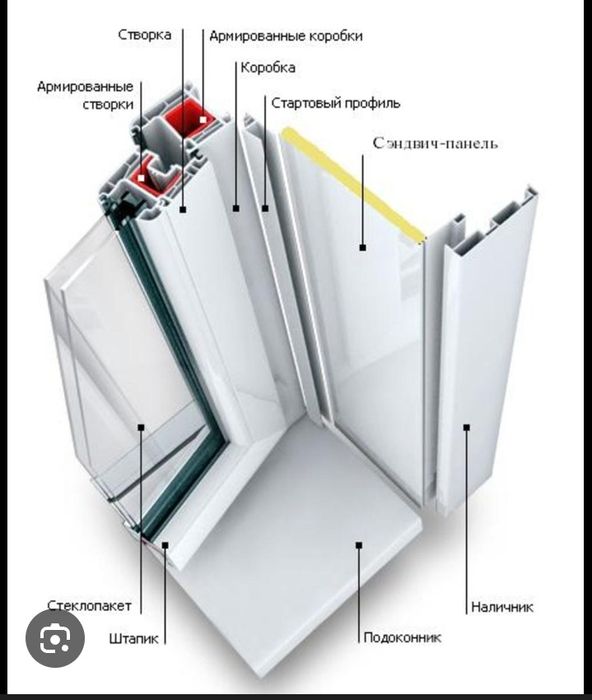 Створка
Армированные коробки
Коробка
Армированные створки
Стартовый профиль
Сэндвич-панель
Стеклопакет
Штапик
Подоконник
Наличник