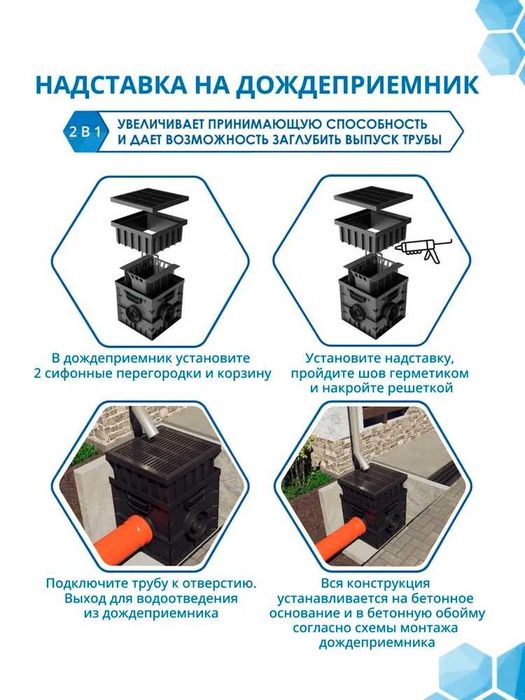 НАДСТАВКА НА ДОЖДЕПРИЕМНИК

2 В 1

УВЕЛИЧИВАЕТ ПРИНИМАЮЩУЮ СПОСОБНОСТЬ И ДАЕТ ВОЗМОЖНОСТЬ ЗАГЛУБИТЬ ВЫПУСК ТРУБЫ

В дождеприемник установите 2 сифонные перегородки и корзину

Установите надставку, пройдите шов герметиком и накройте решеткой

Подключите трубу к отверстию. Выход для водоотведения из дождеприемника

Вся конструкция устанавливается на бетонное основание и в бетонную обойму согласно схемы монтажа дождеприемника