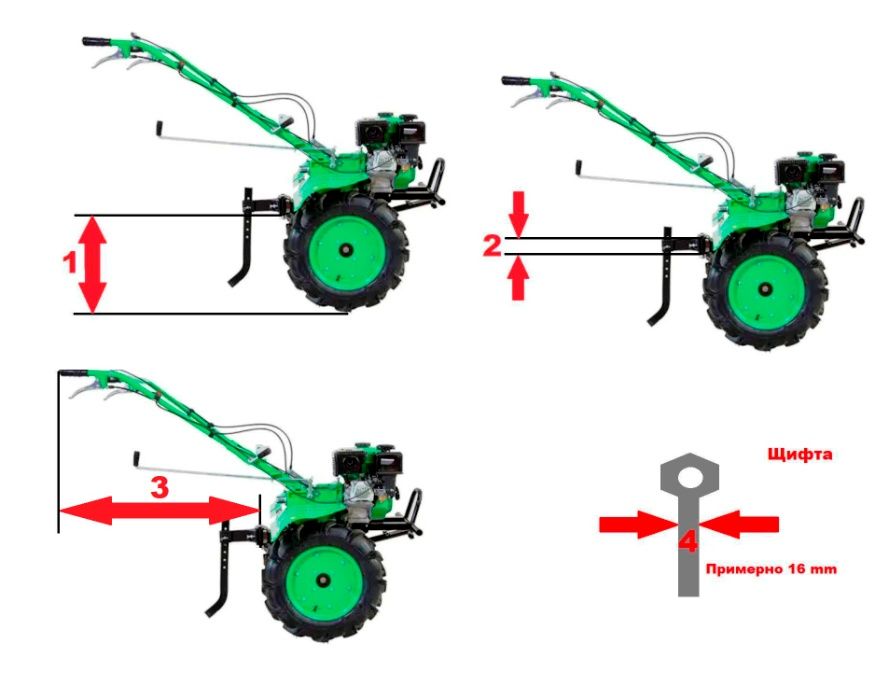 1

2

3

Щифта

4

Примерно 16 mm