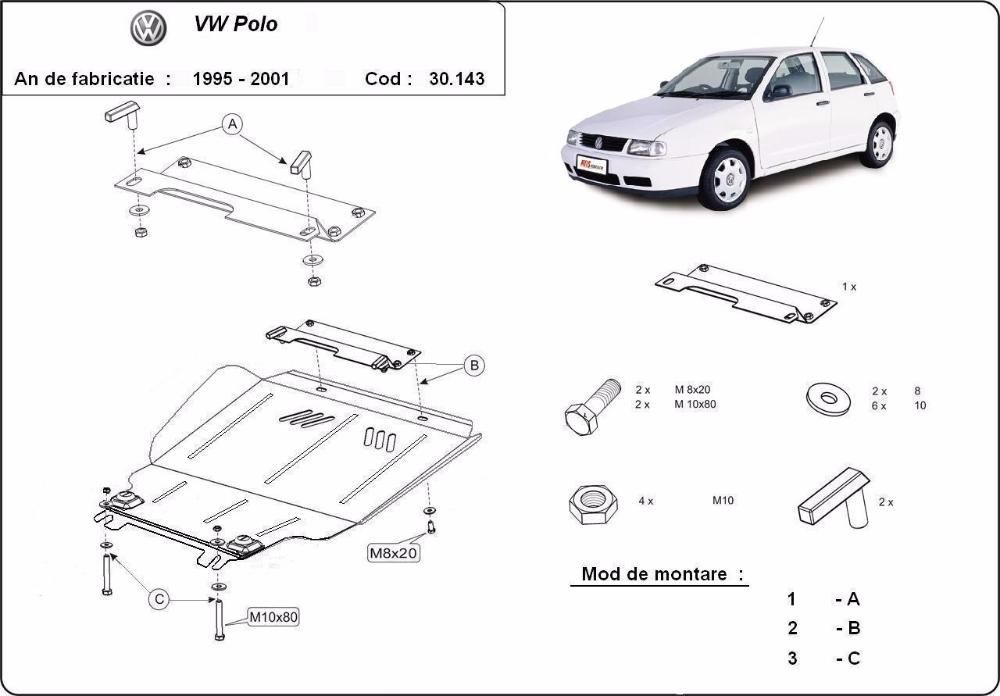 VW Polo

An de fabricatie : 1995 - 2001 Cod : 30.143

A

B

M8x20

C

M10x80

1 x

2 x M 8x20
2 x M 10x80

2 x 8
6 x 10

4 x M10

2 x

Mod de montare :

1 - A
2 - B
3 - C