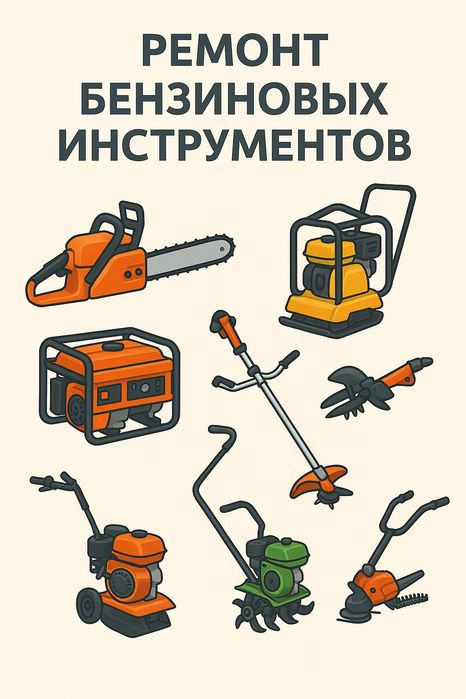 РЕМОНТ БЕНЗИНОВЫХ ИНСТРУМЕНТОВ