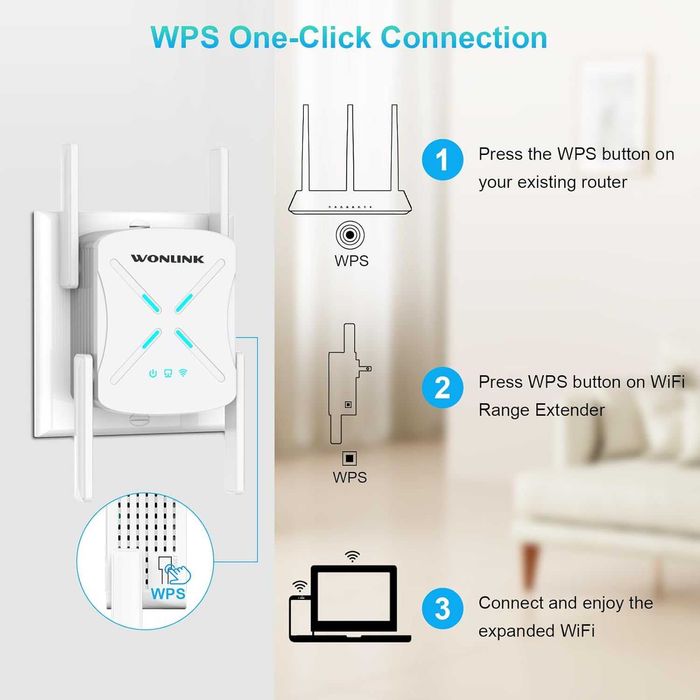 WPS One-Click Connection

WONLINK

WPS

WPS

1 Press the WPS button on your existing router

WPS

2 Press WPS button on WiFi Range Extender

3 Connect and enjoy the expanded WiFi