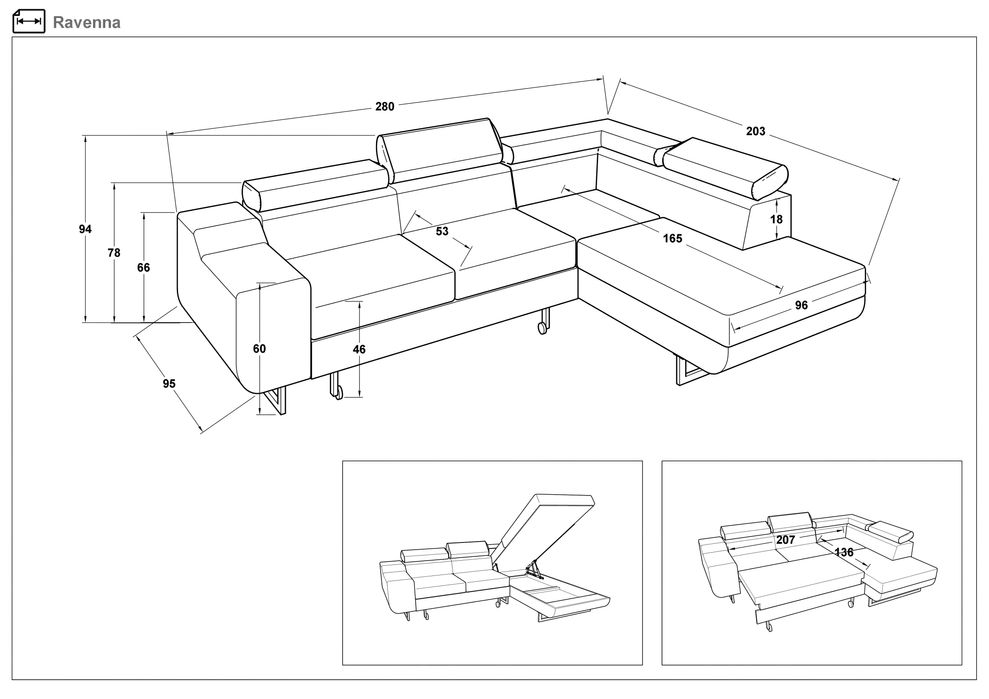 Ravenna

280

203

94

78

66

53

165

18

96

60

46

95

207

136