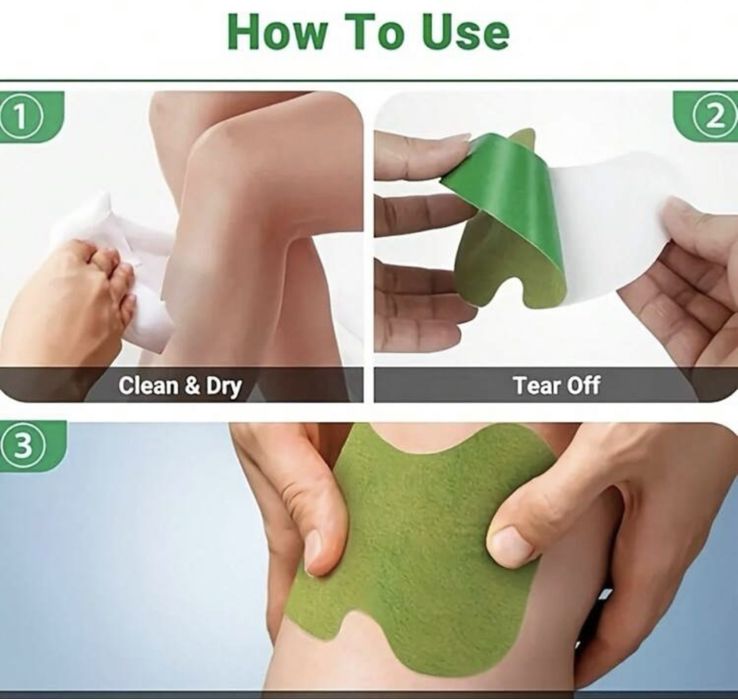 How To Use

1

Clean & Dry

2

Tear Off

3