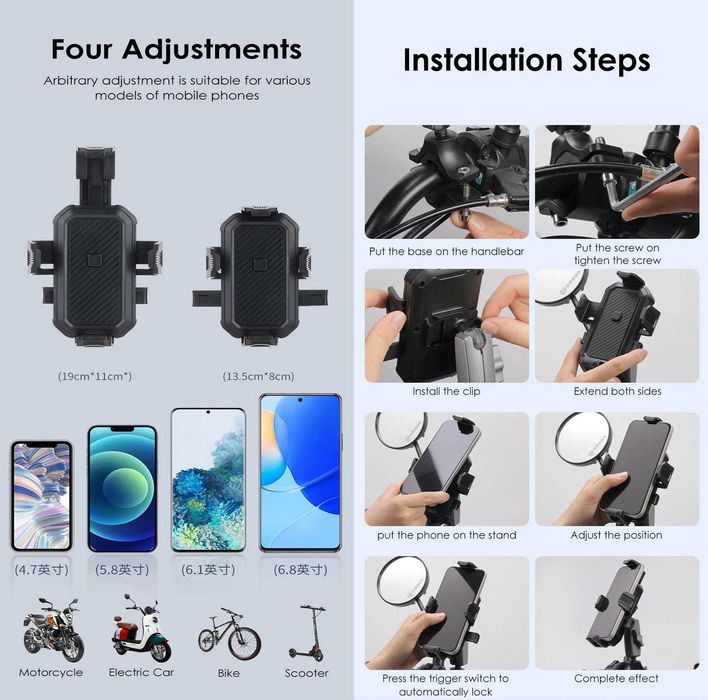 Four Adjustments

Arbitrary adjustment is suitable for various models of mobile phones

(19cm*11cm*)

(13.5cm*8cm)

(4.7英寸)

(5.8英寸)

(6.1英寸)

(6.8英寸)

Motorcycle

Electric Car

Bike

Scooter

Installation Steps

Put the base on the handlebar

Put the screw on tighten the screw

Install the clip

Extend both sides

put the phone on the stand

Adjust the position

Press the trigger switch to automatically lock

Complete effect