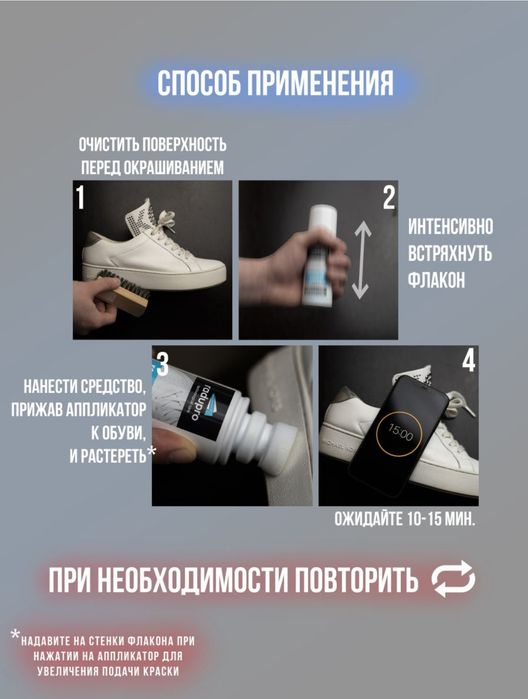 СПОСОБ ПРИМЕНЕНИЯ

ОЧИСТИТЬ ПОВЕРХНОСТЬ ПЕРЕД ОКРАШИВАНИЕМ

1

2

ИНТЕНСИВНО ВСТРЯХНУТЬ ФЛАКОН

3

НАНЕСТИ СРЕДСТВО, ПРИЖАВ АППЛИКАТОР К ОБУВИ, И РАСТЕРЕТЬ*

radupro

4

15:00

ОЖИДАЙТЕ 10-15 МИН.

ПРИ НЕОБХОДИМОСТИ ПОВТОРИТЬ

*НАДАВИТЕ НА СТЕНКИ ФЛАКОНА ПРИ НАЖАТИИ НА АППЛИКАТОР ДЛЯ УВЕЛИЧЕНИЯ ПОДАЧИ КРАСКИ