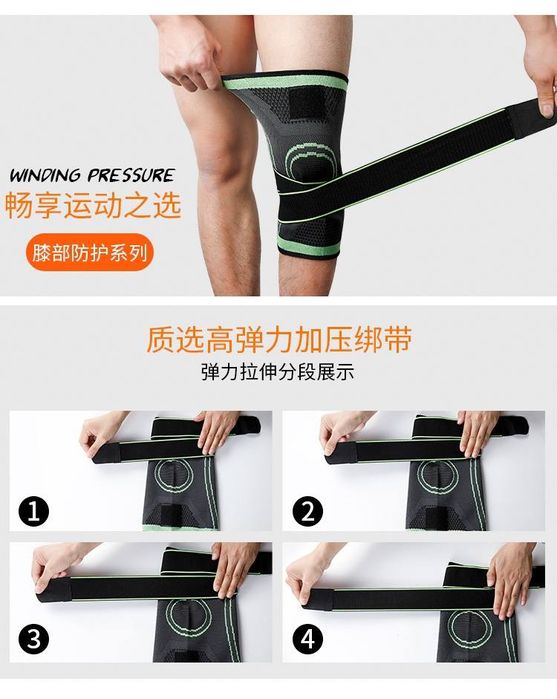 WINDING PRESSURE
畅享运动之选
膝部防护系列

质选高弹力加压绑带
弹力拉伸分段展示

1
2
3
4