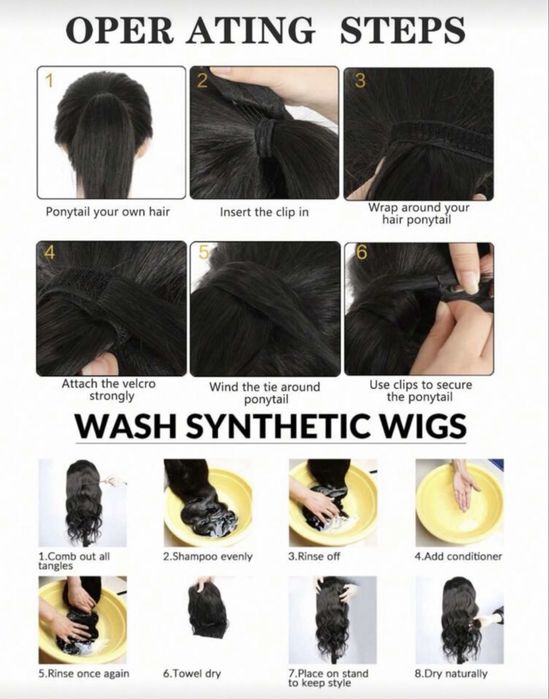 OPER ATING STEPS

1
Ponytail your own hair

2
Insert the clip in

3
Wrap around your hair ponytail

4
Attach the velcro strongly

5
Wind the tie around ponytail

6
Use clips to secure the ponytail

WASH SYNTHETIC WIGS

1.Comb out all tangles

2.Shampoo evenly

3.Rinse off

4.Add conditioner

5.Rinse once again

6.Towel dry

7.Place on stand to keep style

8.Dry naturally