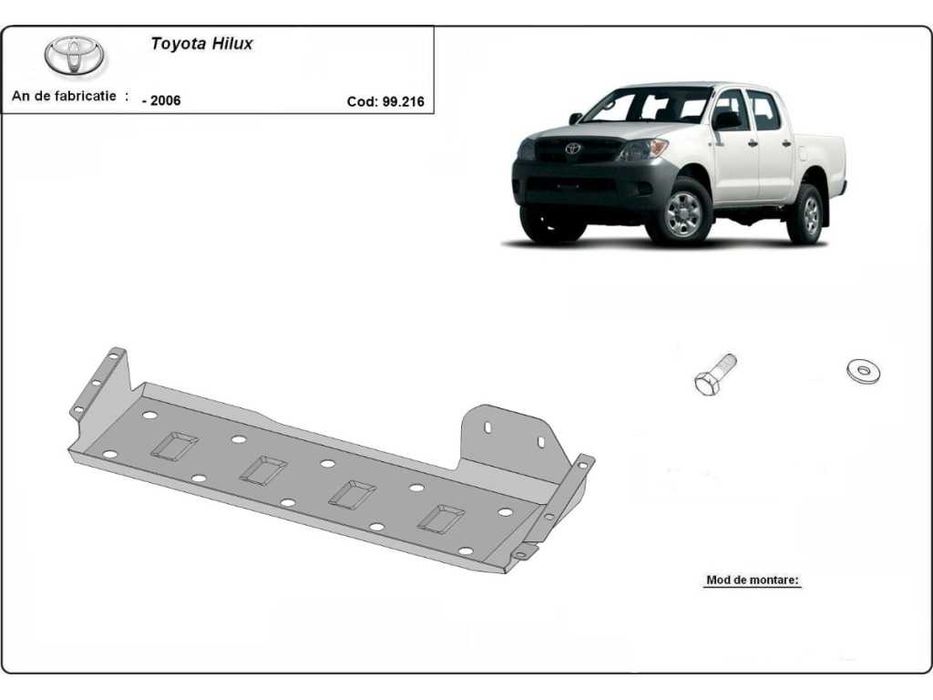 Toyota Hilux

An de fabricatie : - 2006 Cod: 99.216

Mod de montare: