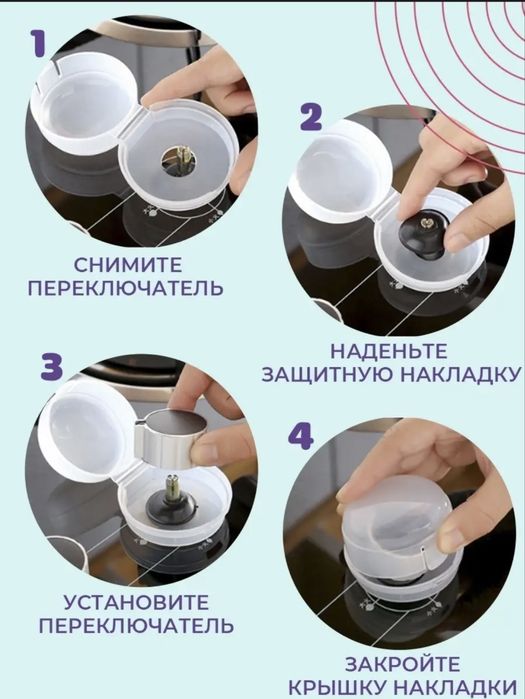 1

СНИМИТЕ ПЕРЕКЛЮЧАТЕЛЬ

2

НАДЕНЬТЕ ЗАЩИТНУЮ НАКЛАДКУ

3

УСТАНОВИТЕ ПЕРЕКЛЮЧАТЕЛЬ

4

ЗАКРОЙТЕ КРЫШКУ НАКЛАДКИ