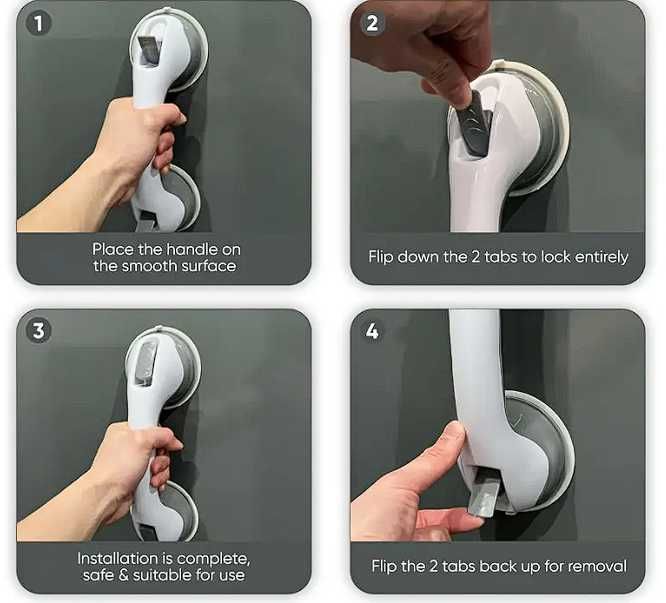 1
Place the handle on the smooth surface

2
Flip down the 2 tabs to lock entirely

3
Installation is complete, safe & suitable for use

4
Flip the 2 tabs back up for removal