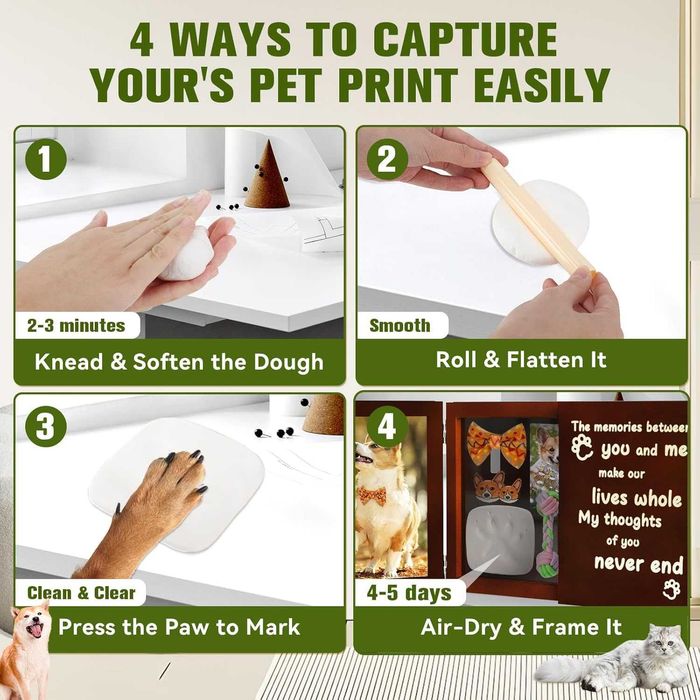 4 WAYS TO CAPTURE YOUR'S PET PRINT EASILY

1
2-3 minutes
Knead & Soften the Dough

2
Smooth
Roll & Flatten It

3
Clean & Clear
Press the Paw to Mark

4
The memories between you and me make our lives whole My thoughts of you never end
4-5 days
Air-Dry & Frame It