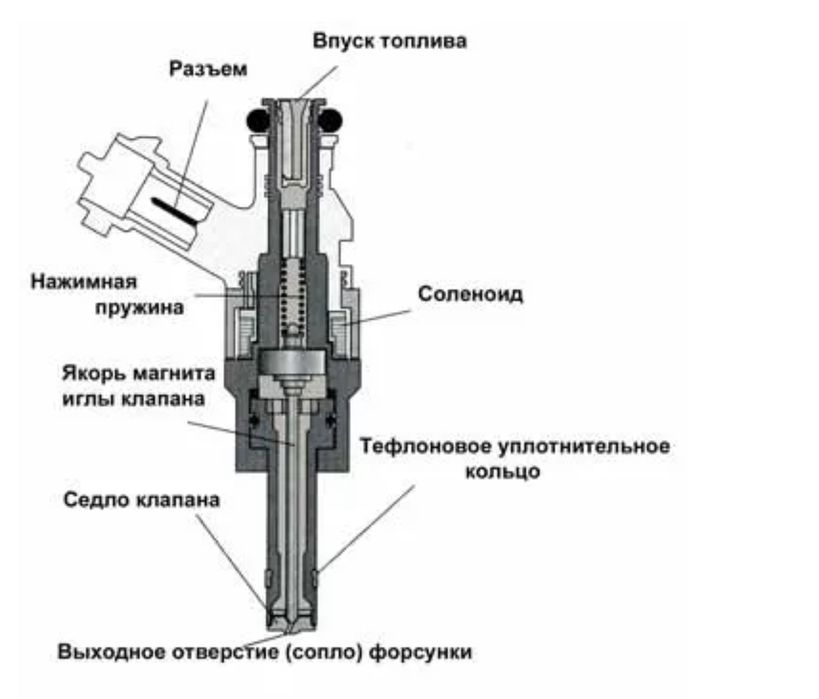 Впуск топлива

Разъем

Нажимная пружина

Соленоид

Якорь магнита иглы клапана

Тефлоновое уплотнительное кольцо

Седло клапана

Выходное отверстие (сопло) форсунки