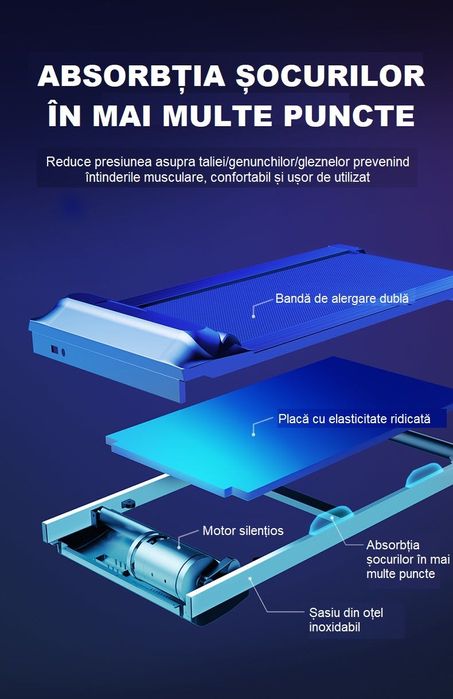 ABSORBȚIA ȘOCURILOR ÎN MAI MULTE PUNCTE

Reduce presiunea asupra taliei/genunchilor/gleznelor prevenind întinderile musculare, confortabil și ușor de utilizat

Bandă de alergare dublă

Placă cu elasticitate ridicată

Motor silențios

Absorbția șocurilor în mai multe puncte

Șasiu din oțel inoxidabil