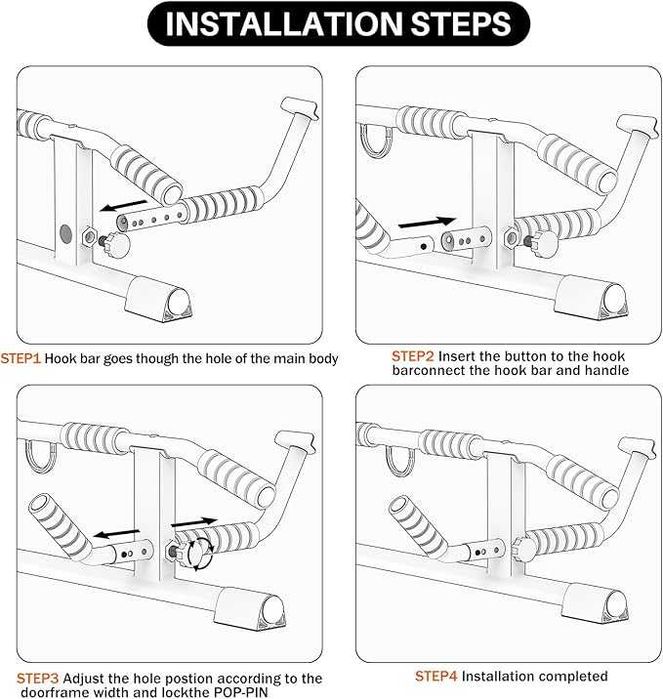 INSTALLATION STEPS

STEP1 Hook bar goes though the hole of the main body

STEP2 Insert the button to the hook barconnect the hook bar and handle

STEP3 Adjust the hole postion according to the doorframe width and lockthe POP-PIN

STEP4 Installation completed