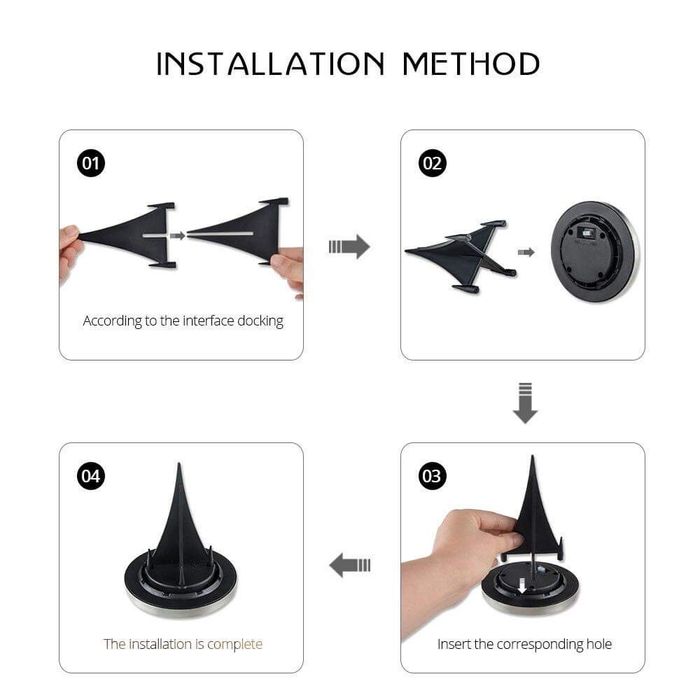 INSTALLATION METHOD

01

According to the interface docking

02

03

Insert the corresponding hole

04

The installation is complete