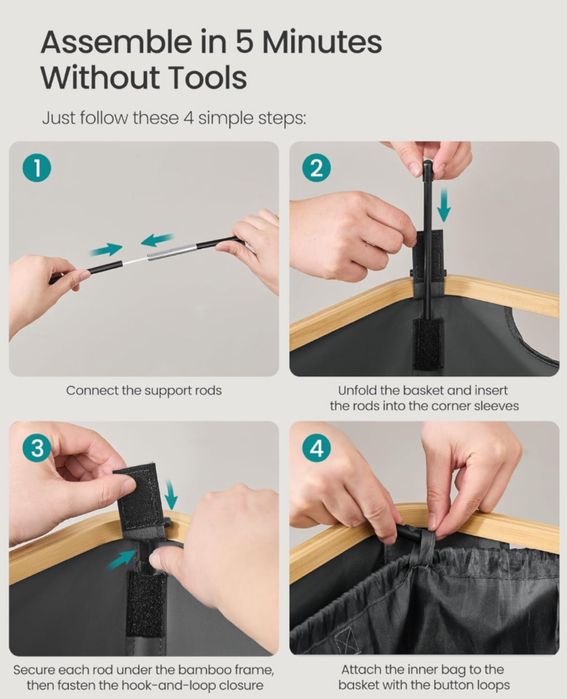 Assemble in 5 Minutes Without Tools

Just follow these 4 simple steps:

1

Connect the support rods

2

Unfold the basket and insert the rods into the corner sleeves

3

Secure each rod under the bamboo frame, then fasten the hook-and-loop closure

4

Attach the inner bag to the basket with the button loops