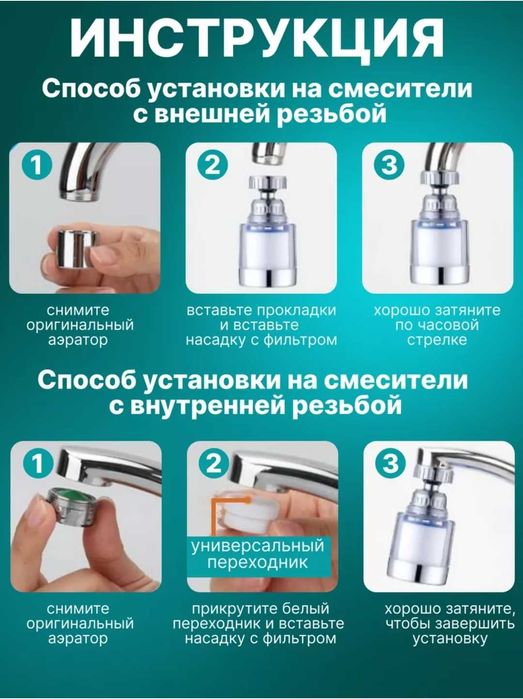 ИНСТРУКЦИЯ

Способ установки на смесители с внешней резьбой

1

снимите оригинальный аэратор

2

вставьте прокладки и вставьте насадку с фильтром

3

хорошо затяните по часовой стрелке

Способ установки на смесители с внутренней резьбой

1

снимите оригинальный аэратор

2

универсальный переходник

прикрутите белый переходник и вставьте насадку с фильтром

3

хорошо затяните, чтобы завершить установку