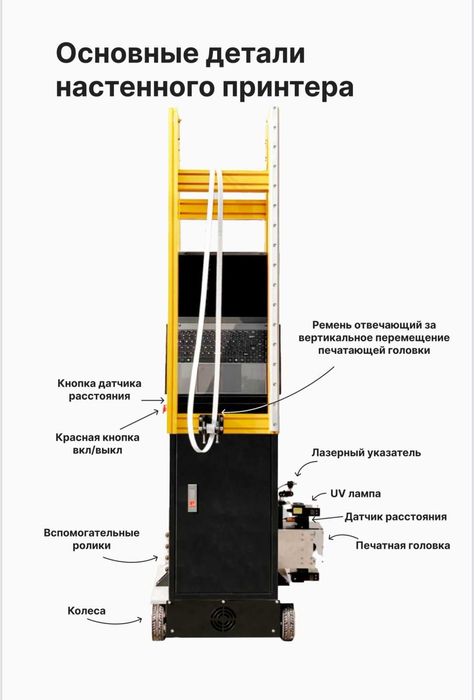 Основные детали настенного принтера

Ремень отвечающий за вертикальное перемещение печатающей головки

Кнопка датчика расстояния

Красная кнопка вкл/выкл

Лазерный указатель

UV лампа

Датчик расстояния

Печатная головка

Вспомогательные ролики

Колеса