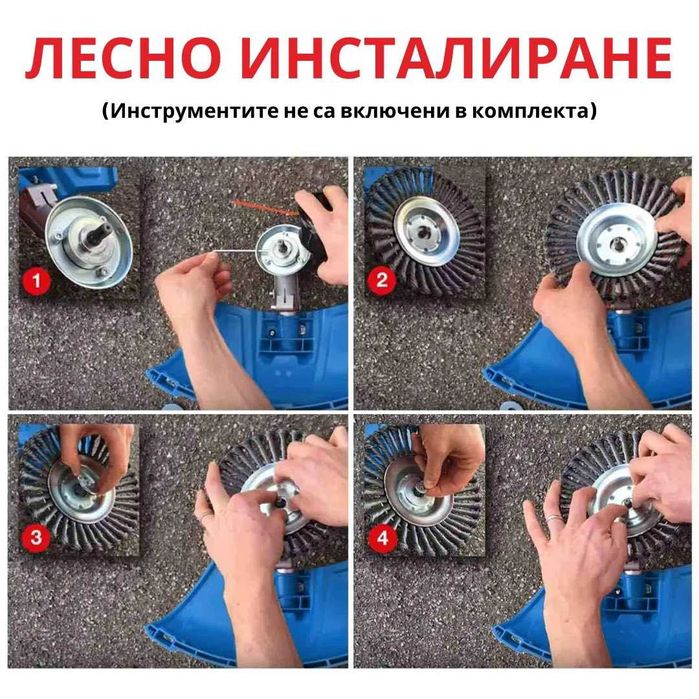 ЛЕСНО ИНСТАЛИРАНЕ

(Инструментите не са включени в комплекта)

1

2

3

4