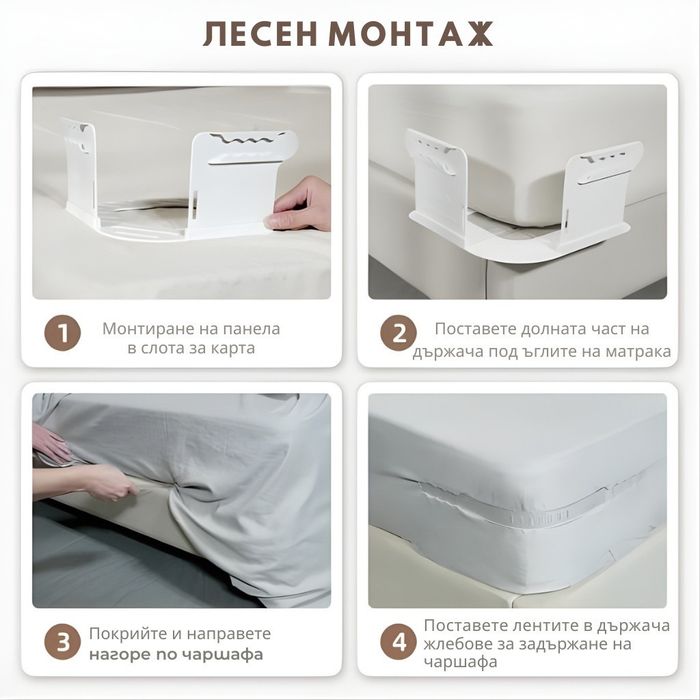 ЛЕСЕН МОНТАЖ

1 Монтиране на панела в слота за карта

2 Поставете долната част на държача под ъглите на матрака

3 Покрийте и направете нагоре по чаршафа

4 Поставете лентите в държача жлебове за задържане на чаршафа