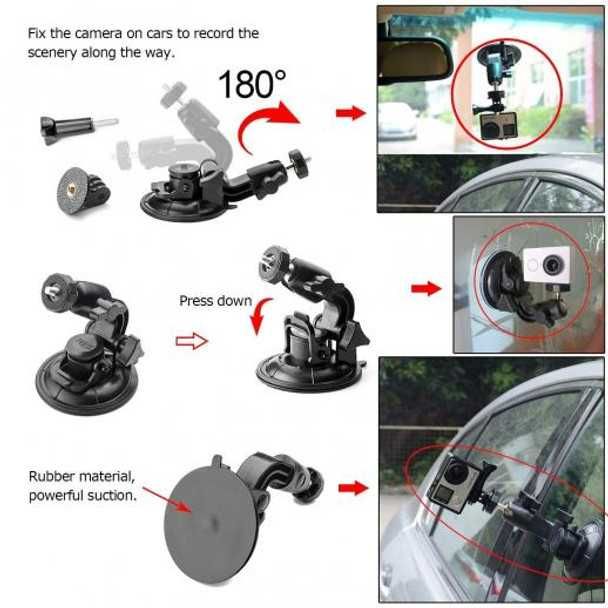 Fix the camera on cars to record the scenery along the way.

180°

Press down

Rubber material, powerful suction.