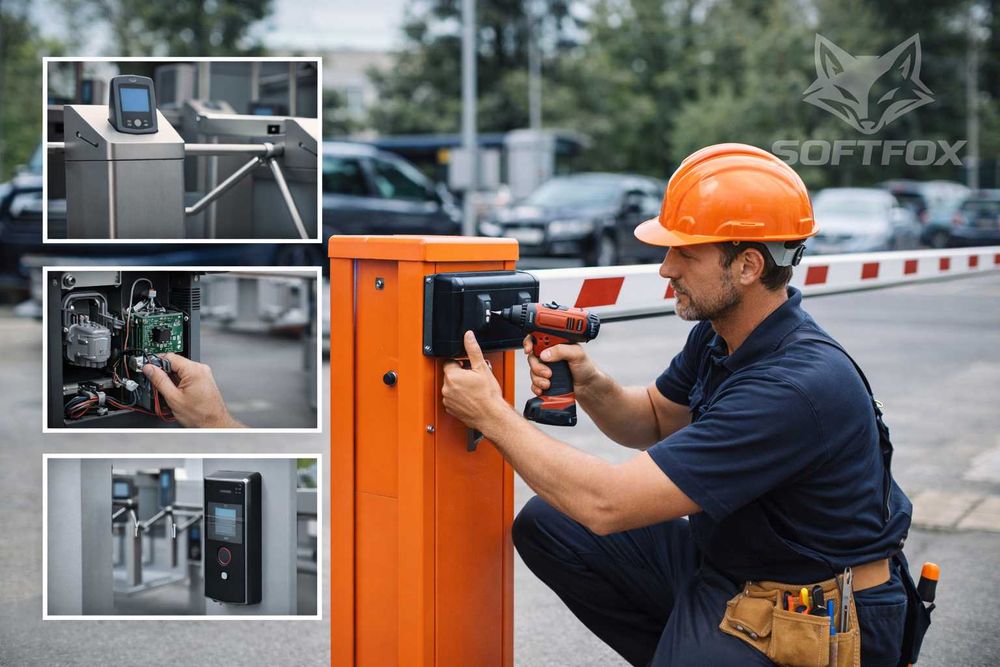 SOFTFOX