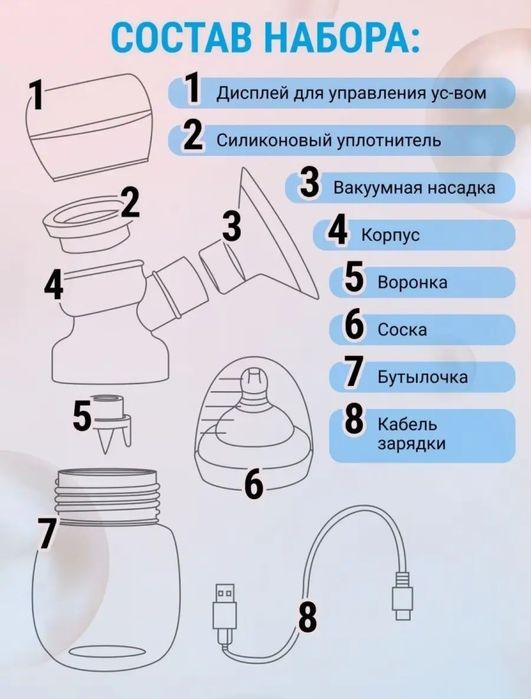 СОСТАВ НАБОРА:

1 Дисплей для управления ус-вом
2 Силиконовый уплотнитель
3 Вакуумная насадка
4 Корпус
5 Воронка
6 Соска
7 Бутылочка
8 Кабель зарядки

1
2
3
4
5
6
7
8