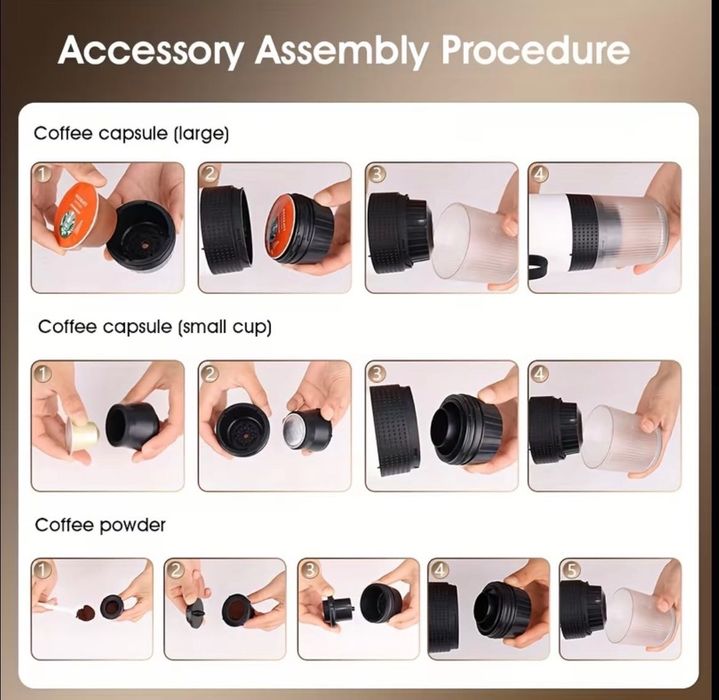 Accessory Assembly Procedure

Coffee capsule (large)

1 2 3 4

Coffee capsule (small cup)

1 2 3 4

Coffee powder

1 2 3 4 5