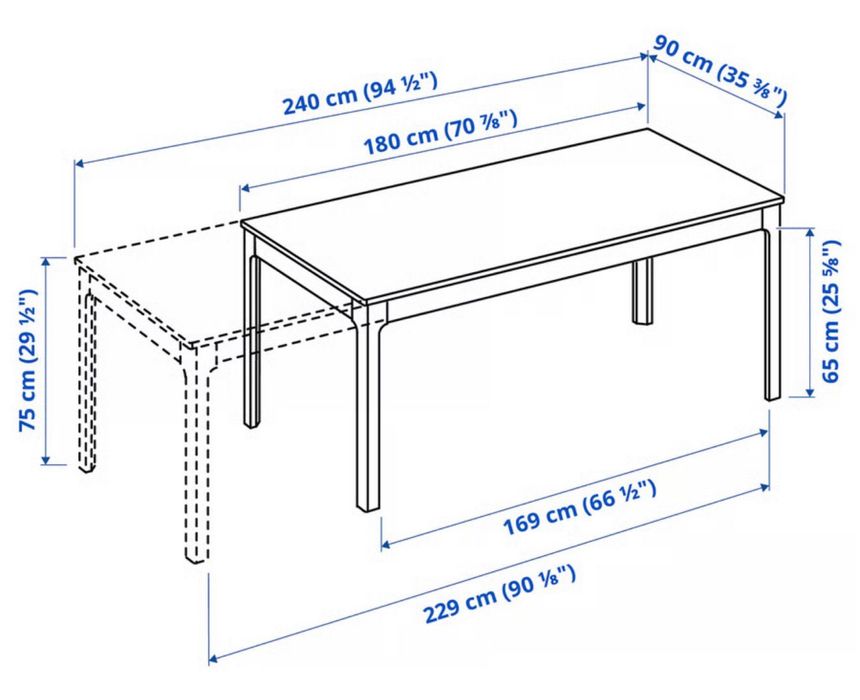 240 cm (94 ½")

90 cm (35 ⅜")

180 cm (70 ⅞")

75 cm (29 ½")

65 cm (25 ⅝")

169 cm (66 ½")

229 cm (90 ⅛")