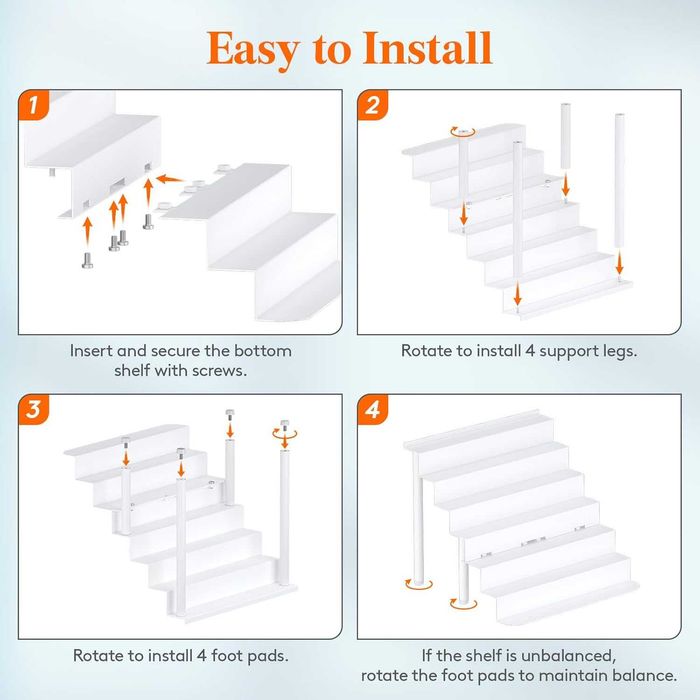 Easy to Install

1

Insert and secure the bottom shelf with screws.

2

Rotate to install 4 support legs.

3

Rotate to install 4 foot pads.

4

If the shelf is unbalanced, rotate the foot pads to maintain balance.