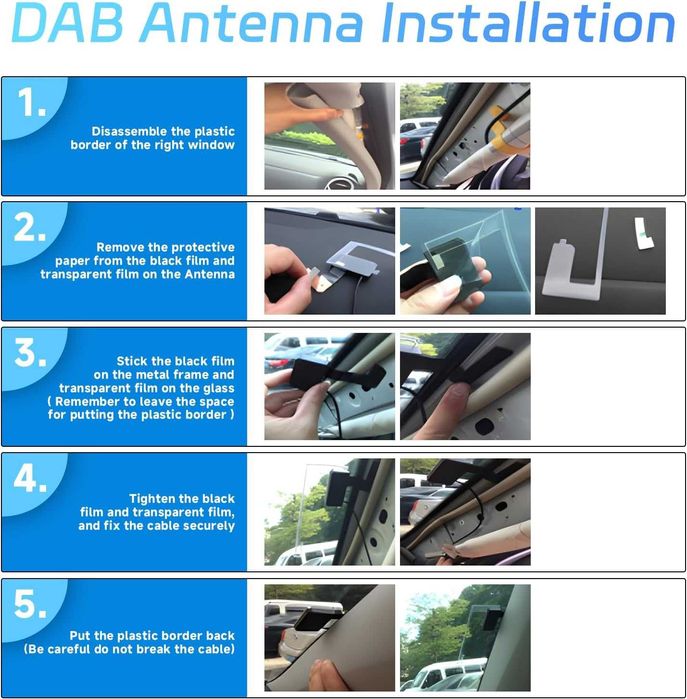 DAB Antenna Installation

1.

Disassemble the plastic border of the right window

2.

Remove the protective paper from the black film and transparent film on the Antenna

3.

Stick the black film on the metal frame and transparent film on the glass ( Remember to leave the space for putting the plastic border )

4.

Tighten the black film and transparent film, and fix the cable securely

5.

Put the plastic border back (Be careful do not break the cable)