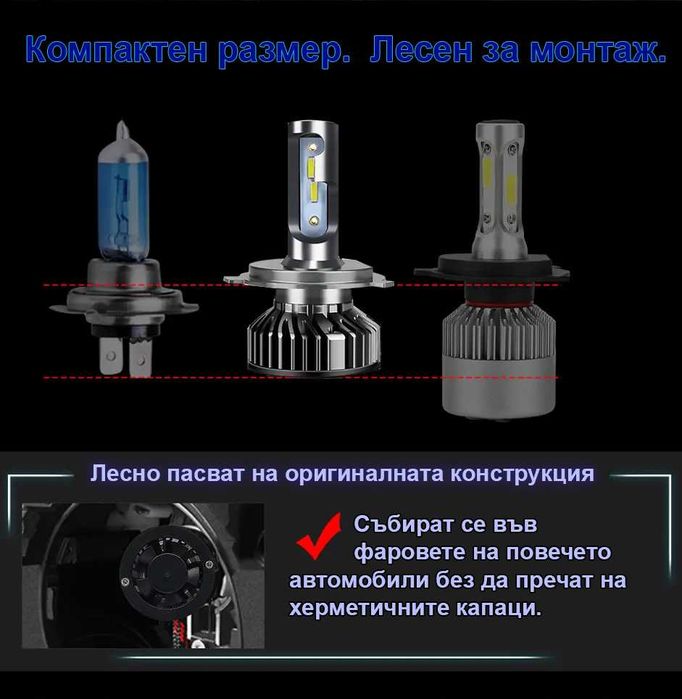 Компактен размер. Лесен за монтаж.

Лесно пасват на оригиналната конструкция

Събират се във фаровете на повечето автомобили без да пречат на херметичните капаци.