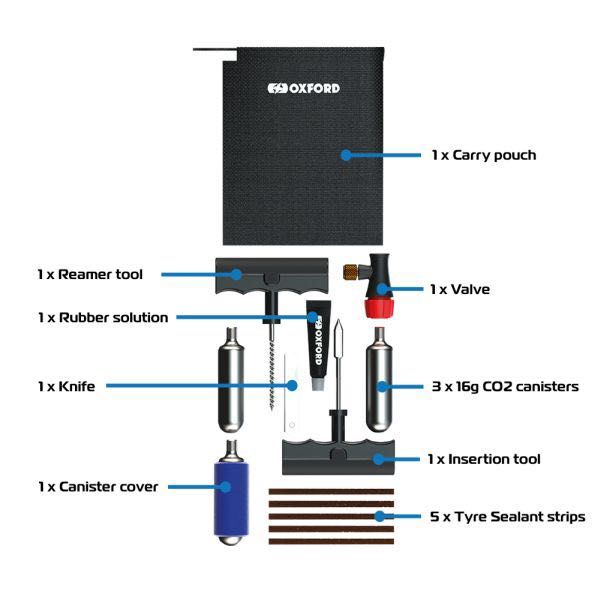 OXFORD

1 x Carry pouch

1 x Reamer tool

1 x Valve

1 x Rubber solution

OXFORD

1 x Knife

3 x 16g CO2 canisters

1 x Insertion tool

1 x Canister cover

5 x Tyre Sealant strips