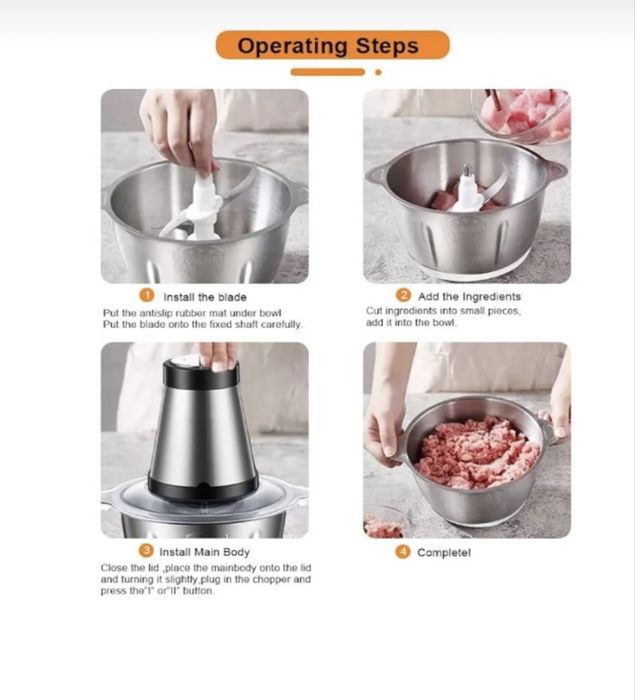 Operating Steps

1 Install the blade
Put the antislip rubber mat under bowl
Put the blade onto the fixed shaft carefully.

2 Add the Ingredients
Cut ingredients into small pieces, add it into the bowl.

3 Install Main Body
Close the lid ,place the mainbody onto the lid and turning it slightly,plug in the chopper and press the"I" or"II" button.

4 Complete!