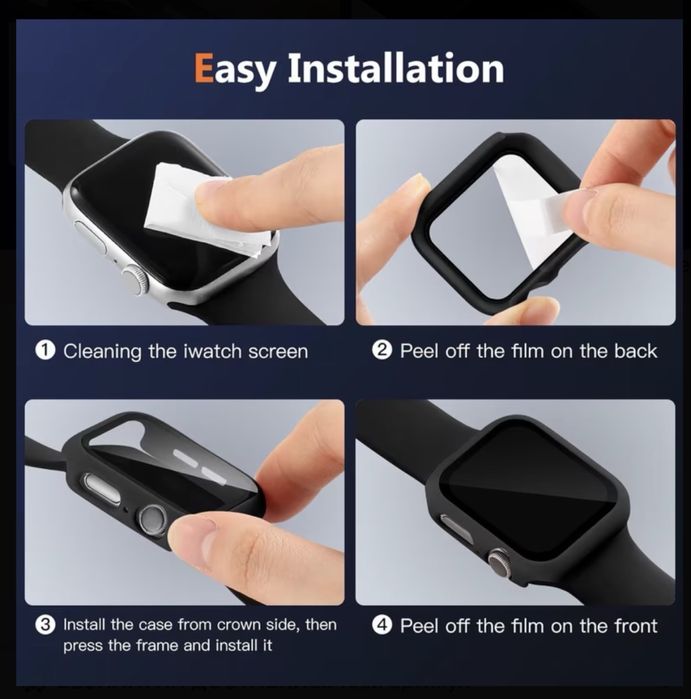 Easy Installation

① Cleaning the iwatch screen

② Peel off the film on the back

③ Install the case from crown side, then press the frame and install it

④ Peel off the film on the front