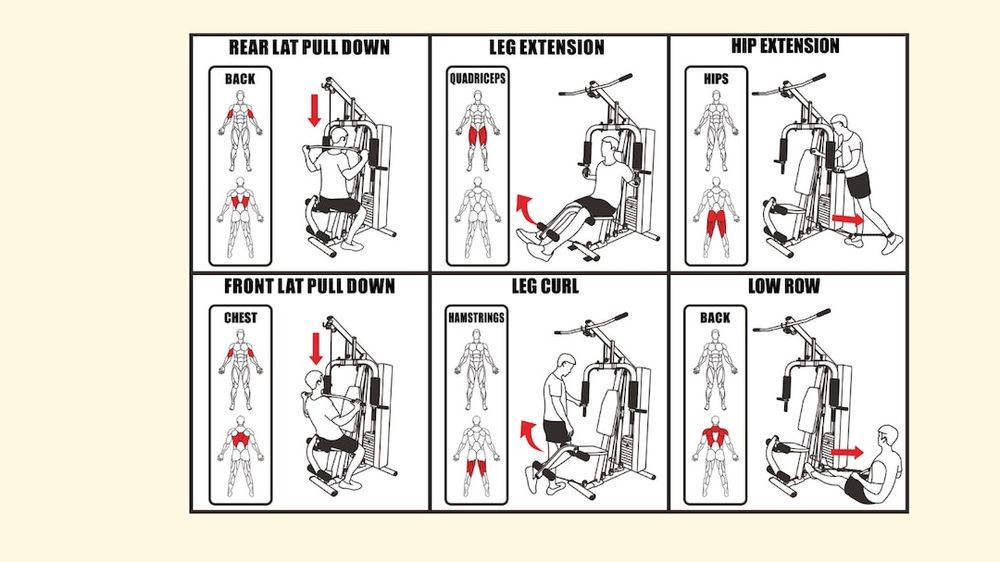 REAR LAT PULL DOWN

BACK

LEG EXTENSION

QUADRICEPS

HIP EXTENSION

HIPS

FRONT LAT PULL DOWN

CHEST

LEG CURL

HAMSTRINGS

LOW ROW

BACK